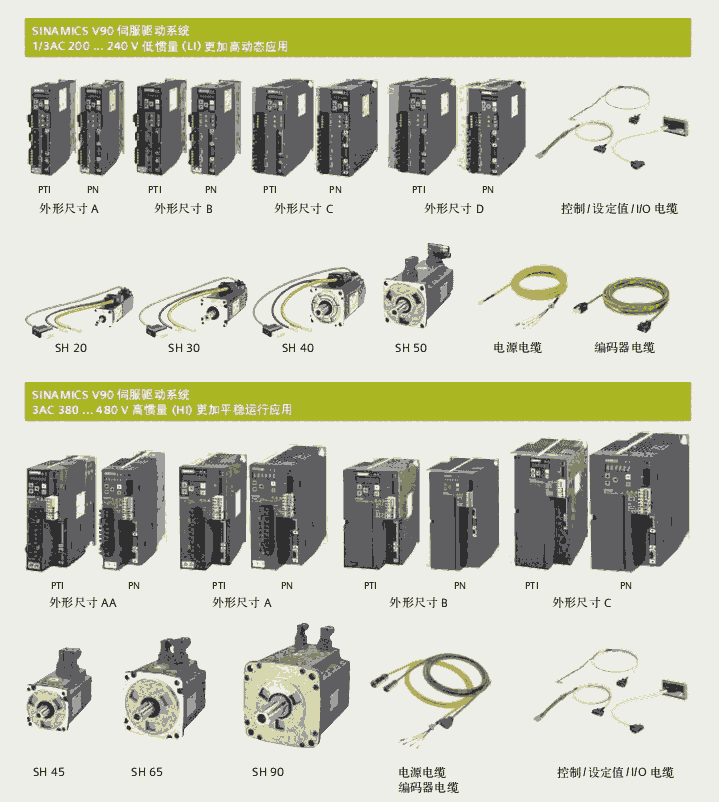 SINAMICS V90 伺服驱动系统
1/3AC 200 ... 240 V 低惯量 (LI) 更加高动态应用

PTI PN
外形尺寸 A

PTI PN
外形尺寸 B

PTI PN
外形尺寸 C

PTI PN
外形尺寸 D

控制 / 设定值 / I/O 电缆

SH 20

SH 30

SH 40

SH 50

电源电缆

编码器电缆

SINAMICS V90 伺服驱动系统
3AC 380 ... 480 V 高惯量 (HI) 更加平稳运行应用

PTI PN
外形尺寸 AA

PTI PN
外形尺寸 A

PTI PN
外形尺寸 B

PTI PN
外形尺寸 C

SH 45

SH 65

SH 90

电源电缆
编码器电缆

控制 / 设定值 / I/O 电缆